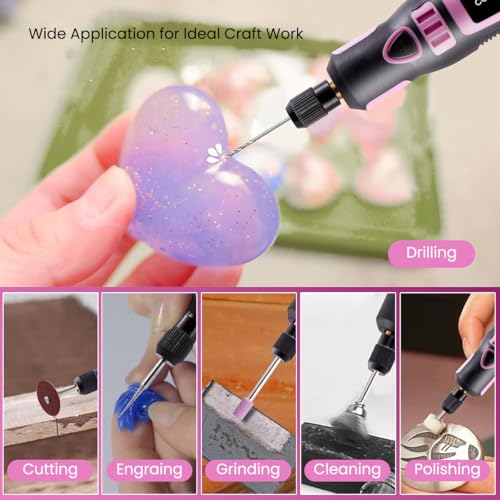 Wide Application for Ideal Craft Work

Drilling

Cutting

Engraing

Grinding

Cleaning

Polishing